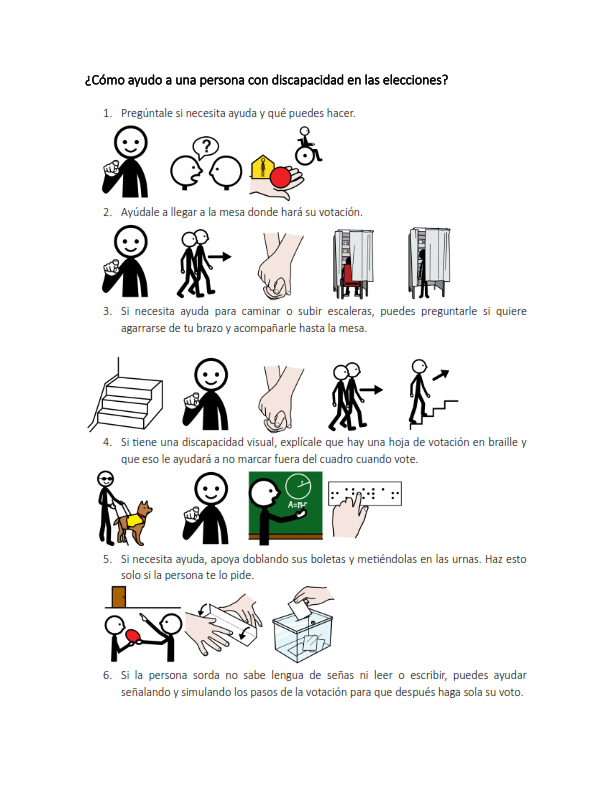 ¿Cómo ayudo a una persona con discapacidad en las elecciones?

1. Pregúntale si necesita ayuda y qué puedes hacer.

?

2. Ayúdale a llegar a la mesa donde hará su votación.

3. Si necesita ayuda para caminar o subir escaleras, puedes preguntarle si quiere agarrarse de tu brazo y acompañarle hasta la mesa.

4. Si tiene una discapacidad visual, explícale que hay una hoja de votación en braille y que eso le ayudará a no marcar fuera del cuadro cuando vote.

$A=\pi r^2$

5. Si necesita ayuda, apoya doblando sus boletas y metiéndolas en las urnas. Haz esto solo si la persona te lo pide.

6. Si la persona sorda no sabe lengua de señas ni leer o escribir, puedes ayudar señalando y simulando los pasos de la votación para que después haga sola su voto.